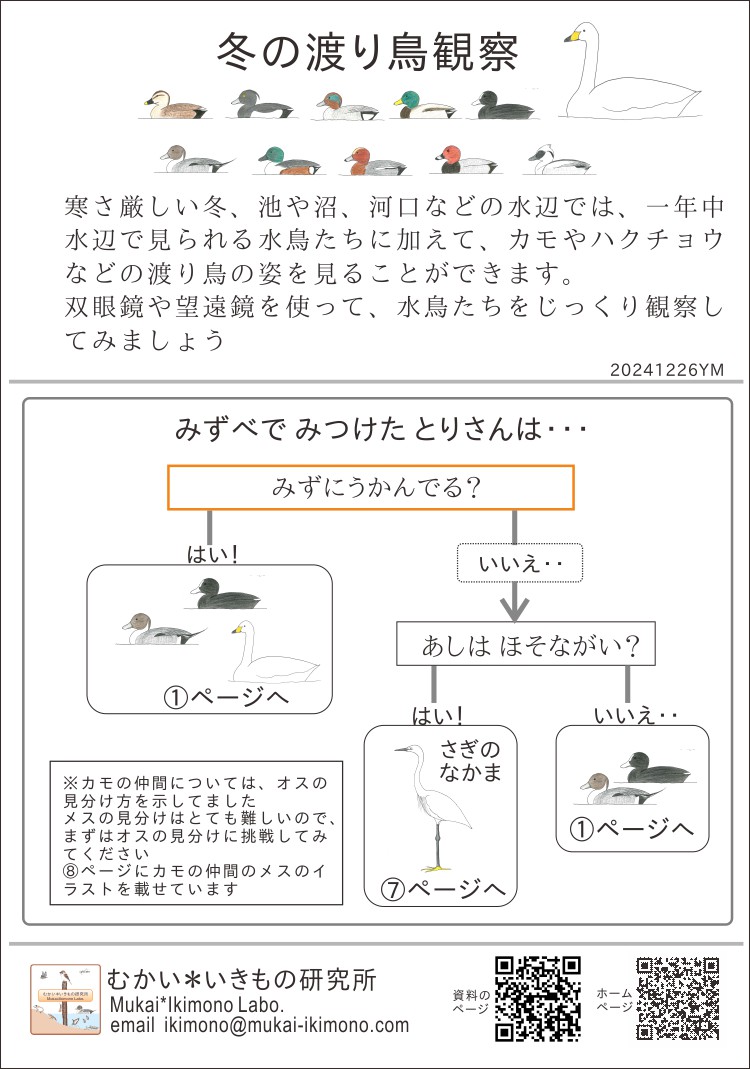 冬の渡り鳥観察

寒さ厳しい冬、池や沼、河口などの水辺では、一年中水辺で見られる水鳥たちに加えて、カモやハクチョウなどの渡り鳥の姿を見ることができます。
双眼鏡や望遠鏡を使って、水鳥たちをじっくり観察してみましょう

20241226YM

みずべで みつけた とりさんは・・・

みずにうかんでる?

はい!

①ページへ

いいえ・・

あしは ほそながい?

はい!

さぎの なかま

⑦ページへ

いいえ・・

①ページへ

※カモの仲間については、オスの見分け方を示してました
メスの見分けはとても難しいので、まずはオスの見分けに挑戦してみてください
⑧ページにカモの仲間のメスのイラストを載せています

むかい＊いきもの研究所
Mukai*Ikimono Labo.
email ikimono@mukai-ikimono.com

資料のページ

ホームページ